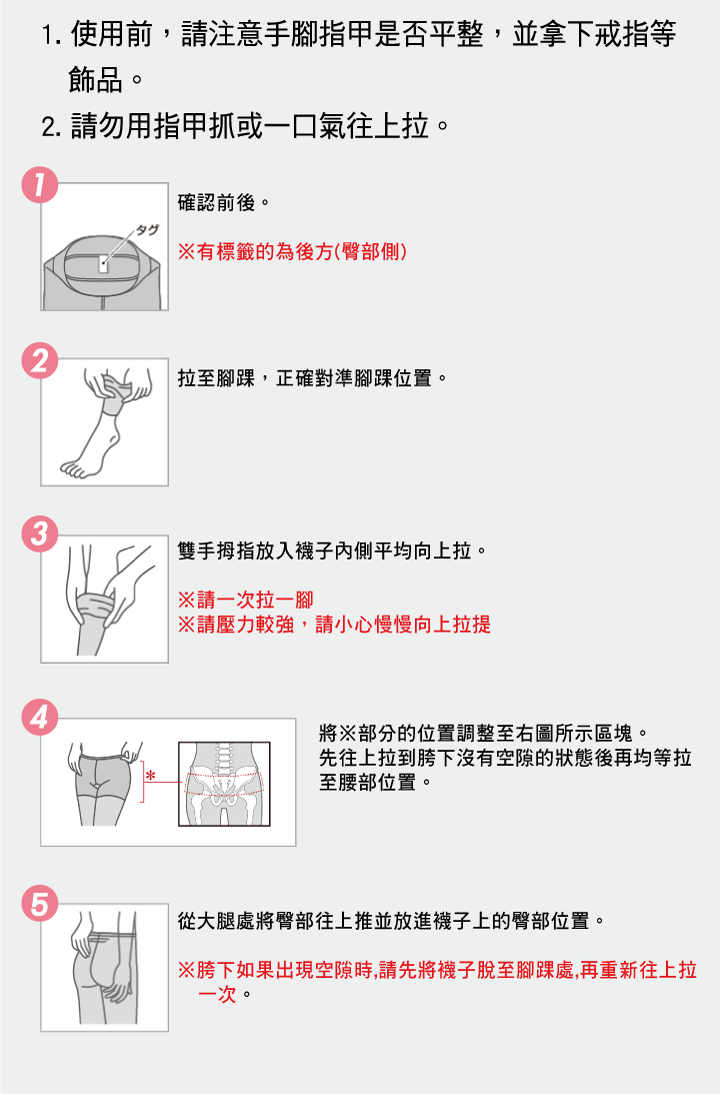 1. 使用前，請注意手腳指甲是否平整，並拿下戒指等飾品。
2. 請勿用指甲抓或一口氣往上拉。

1

タグ

確認前後。

※有標籤的為後方(臀部側)

2

拉至腳踝，正確對準腳踝位置。

3

雙手拇指放入襪子內側平均向上拉。

※請一次拉一腳
※請壓力較強，請小心慢慢向上拉提

4

*

將※部分的位置調整至右圖所示區塊。
先往上拉到胯下沒有空隙的狀態後再均等拉至腰部位置。

5

從大腿處將臀部往上推並放進襪子上的臀部位置。

※胯下如果出現空隙時,請先將襪子脫至腳踝處,再重新往上拉一次。